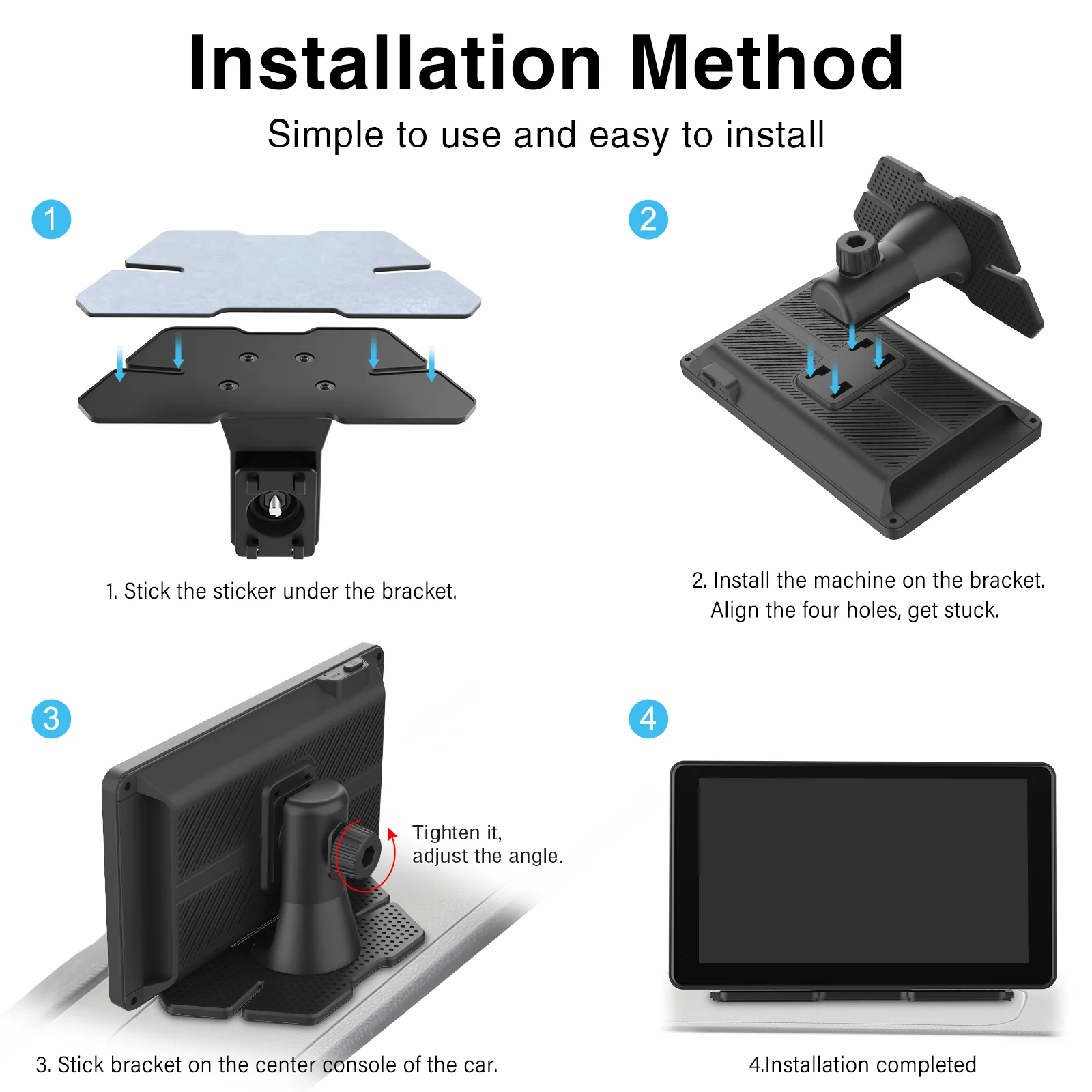 Installation Method

Simple to use and easy to install

1

1. Stick the sticker under the bracket.

2

2. Install the machine on the bracket. Align the four holes, get stuck.

3

Tighten it, adjust the angle.

3. Stick bracket on the center console of the car.

4

4.Installation completed