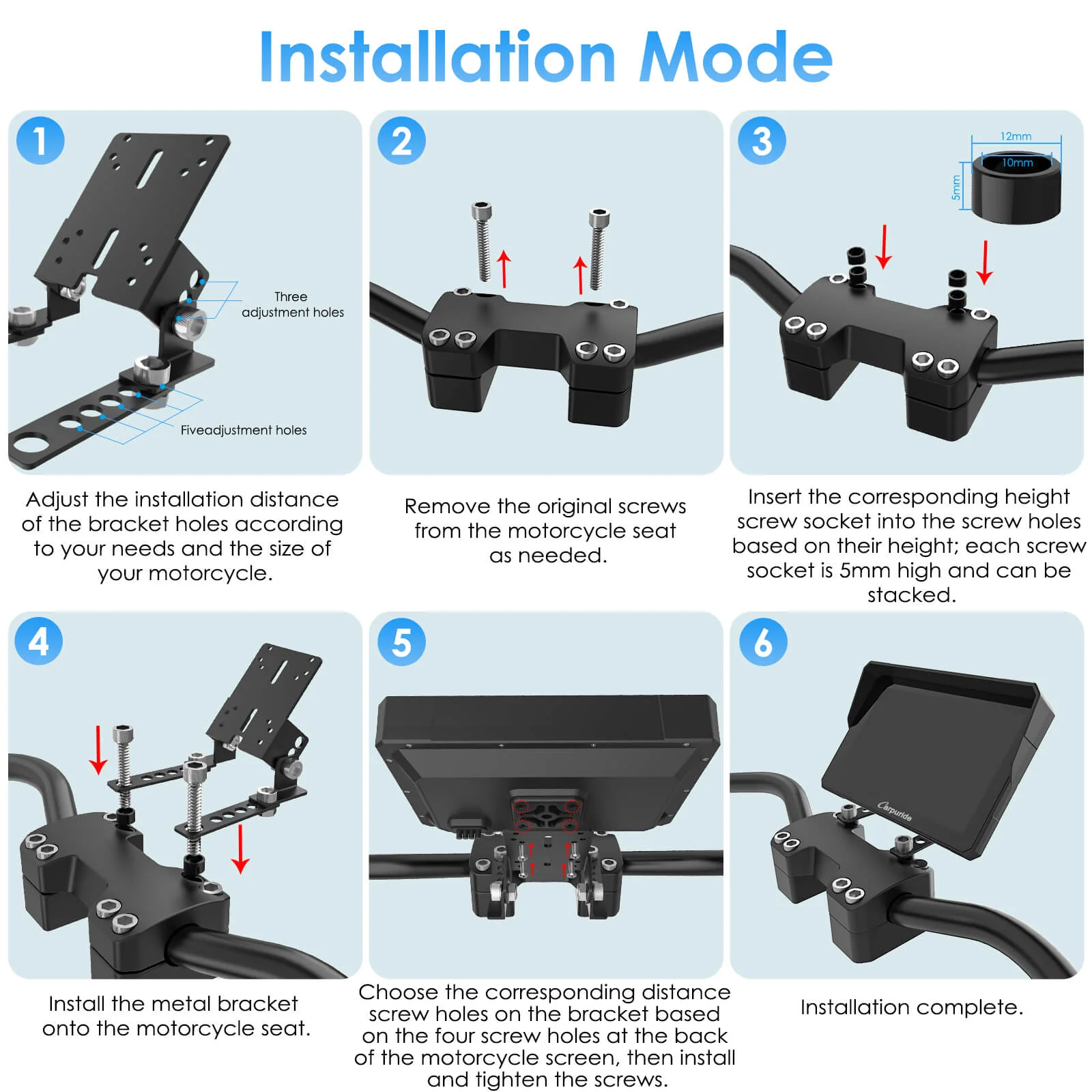 Installation Mode

1

Three adjustment holes

Fiveadjustment holes

Adjust the installation distance of the bracket holes according to your needs and the size of your motorcycle.

2

Remove the original screws from the motorcycle seat as needed.

3

12mm

10mm

5mm

Insert the corresponding height screw socket into the screw holes based on their height; each screw socket is 5mm high and can be stacked.

4

Install the metal bracket onto the motorcycle seat.

5

Choose the corresponding distance screw holes on the bracket based on the four screw holes at the back of the motorcycle screen, then install and tighten the screws.

6

Carpuride

Installation complete.